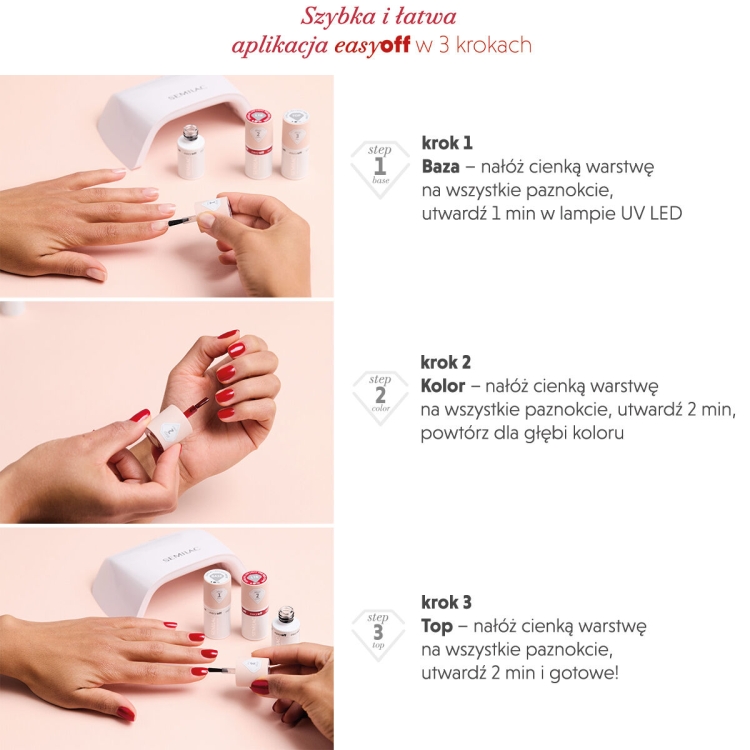 Szybka i łatwa
aplikacja easyoff w 3 krokach

SEMILAC

step 1 base

krok 1
Baza – nałóż cienką warstwę na wszystkie paznokcie, utwardź 1 min w lampie UV LED

step 2 color

krok 2
Kolor – nałóż cienką warstwę na wszystkie paznokcie, utwardź 2 min, powtórz dla głębi koloru

SEMILAC

step 3 top

krok 3
Top – nałóż cienką warstwę na wszystkie paznokcie, utwardź 2 min i gotowe!